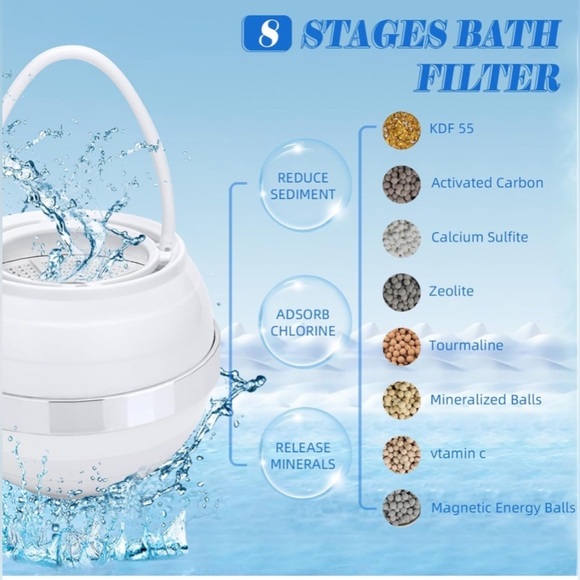 8 STAGES BATH FILTER

REDUCE SEDIMENT

ADSORB CHLORINE

RELEASE MINERALS

KDF 55

Activated Carbon

Calcium Sulfite

Zeolite

Tourmaline

Mineralized Balls

vtamin c

Magnetic Energy Balls